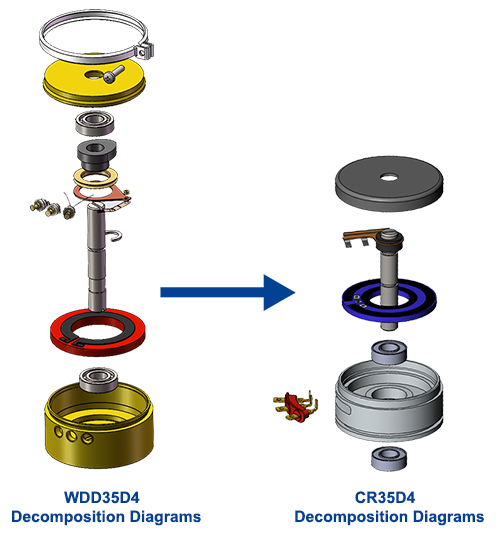 WDD35D4
Decomposition Diagrams

CR35D4
Decomposition Diagrams